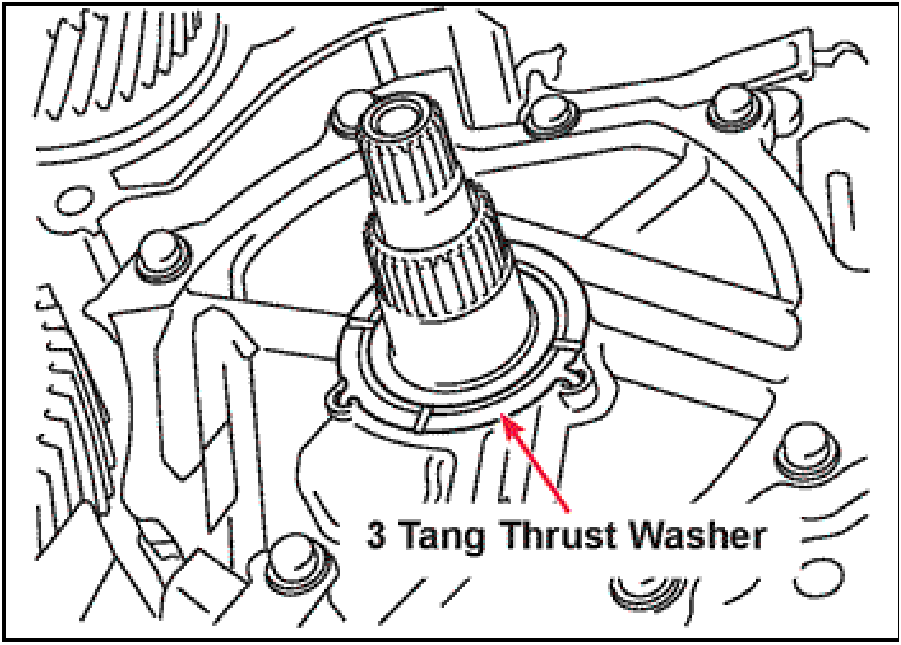 3 Tang Thrust Washer